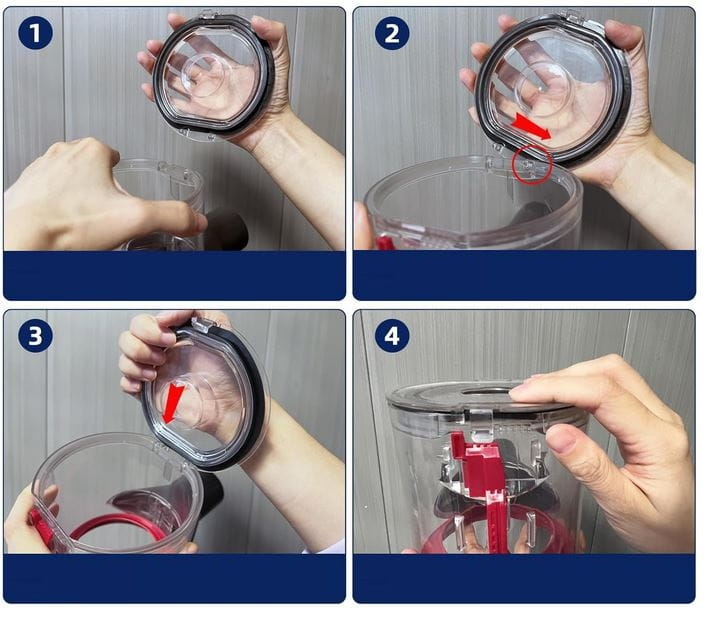 1

2

3

4